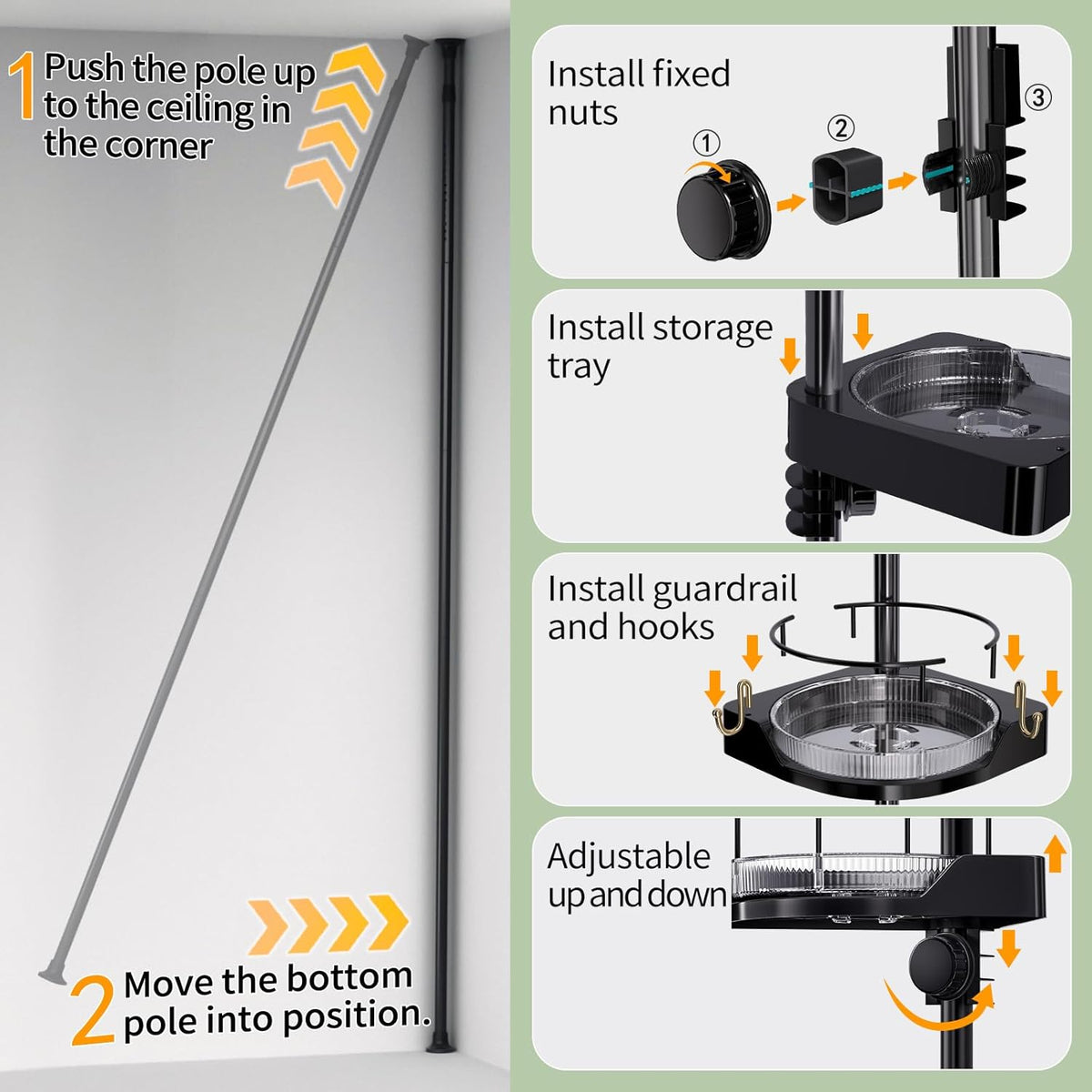 1 Push the pole up to the ceiling in the corner

2 Move the bottom pole into position.

Install fixed nuts

①

②

③

Install storage tray

Install guardrail and hooks

Adjustable up and down